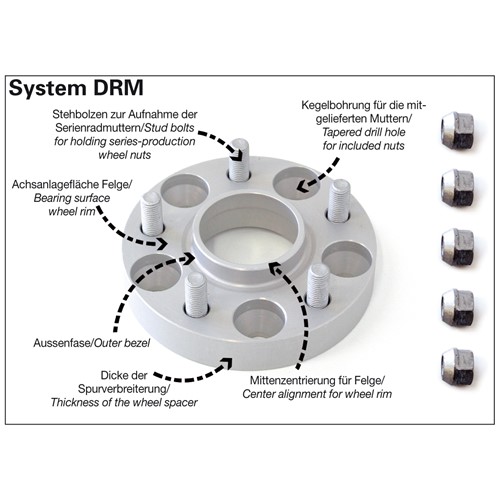 System DRM

Stehbolzen zur Aufnahme der Serienradmuttern/Stud bolts for holding series-production wheel nuts

Kegelbohrung für die mitgelieferten Muttern/ Tapered drill hole for included nuts

Achsanlagefläche Felge/ Bearing surface wheel rim

Aussenfase/Outer bezel

Dicke der Spurverbreiterung/ Thickness of the wheel spacer

Mittenzentrierung für Felge/ Center alignment for wheel rim