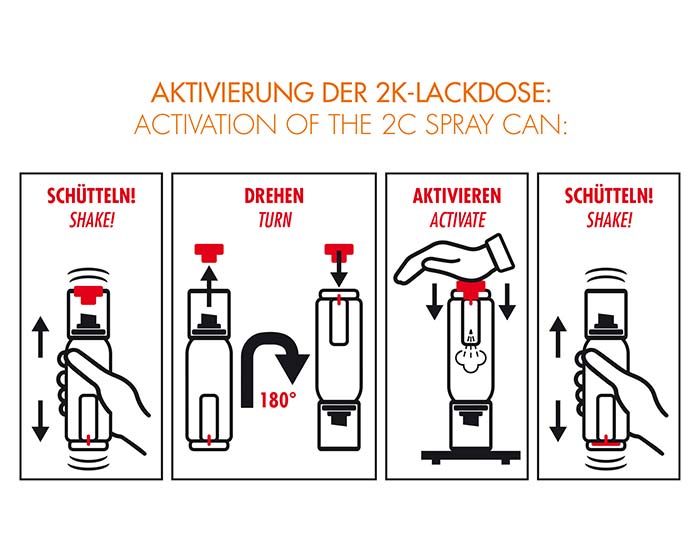 AKTIVIERUNG DER 2K-LACKDOSE:
ACTIVATION OF THE 2C SPRAY CAN:

SCHÜTTELN!
SHAKE!

DREHEN
TURN

180°

AKTIVIEREN
ACTIVATE

SCHÜTTELN!
SHAKE!